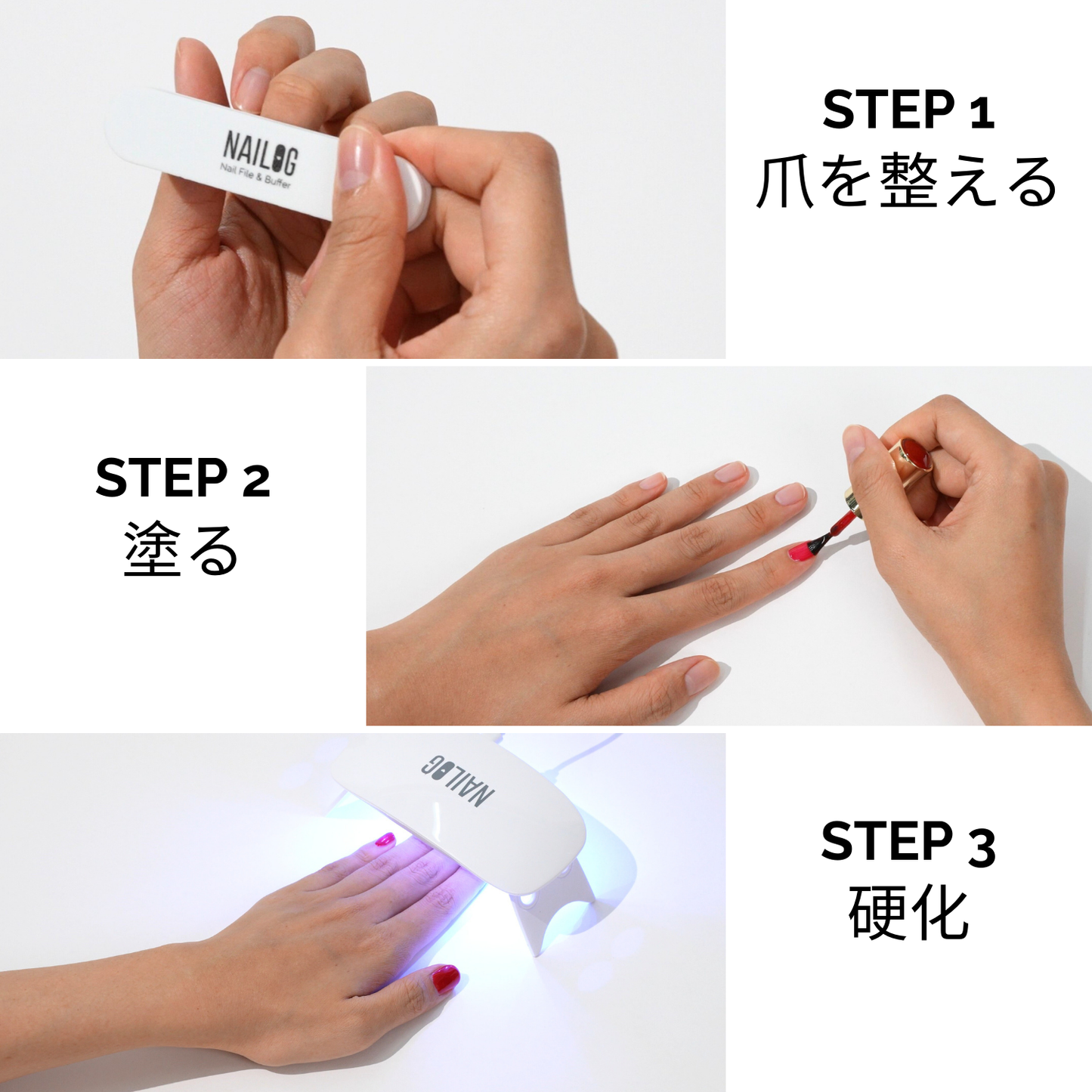 NAILOG
Nail File & Buffer

STEP 1
爪を整える

STEP 2
塗る

NAILOG

STEP 3
硬化